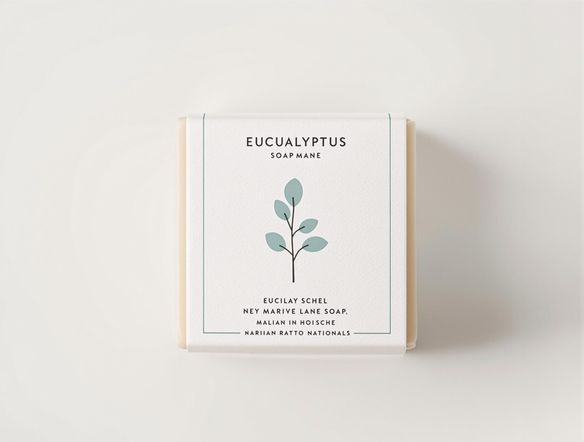 EUCUALYPTUS
SOAP MANE

EUCILAY SCHEL
NEY MARIVE LANE SOAP.
MALIAN IN HOISCHE
NARIIAN RATTO NATIONALS