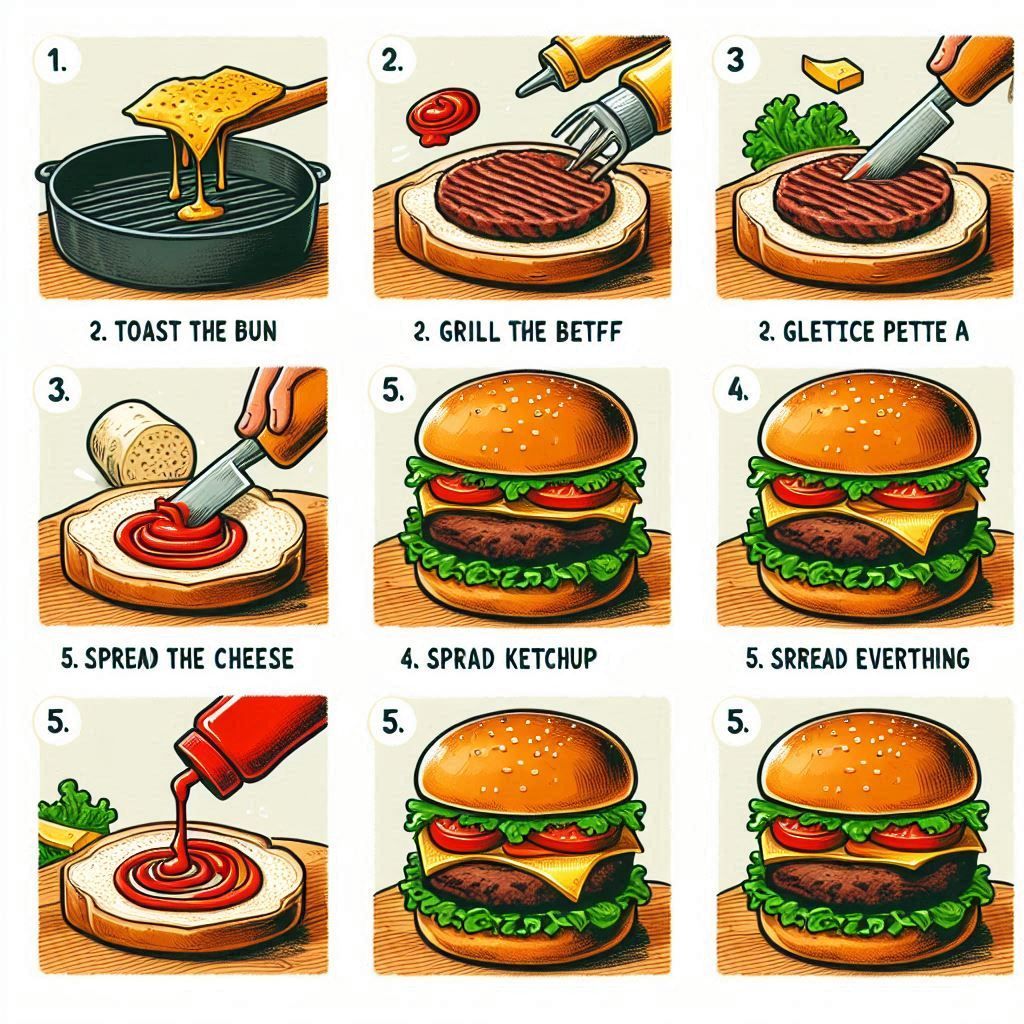 1.

2.

3

2. TOAST THE BUN

2. GRILL THE BETFF

2. GLETICE PETTE A

3.

5.

4.

5. SPREAD THE CHEESE

4. SPRAD KETCHUP

5. SRREAD EVERTHING

5.

5.

5.