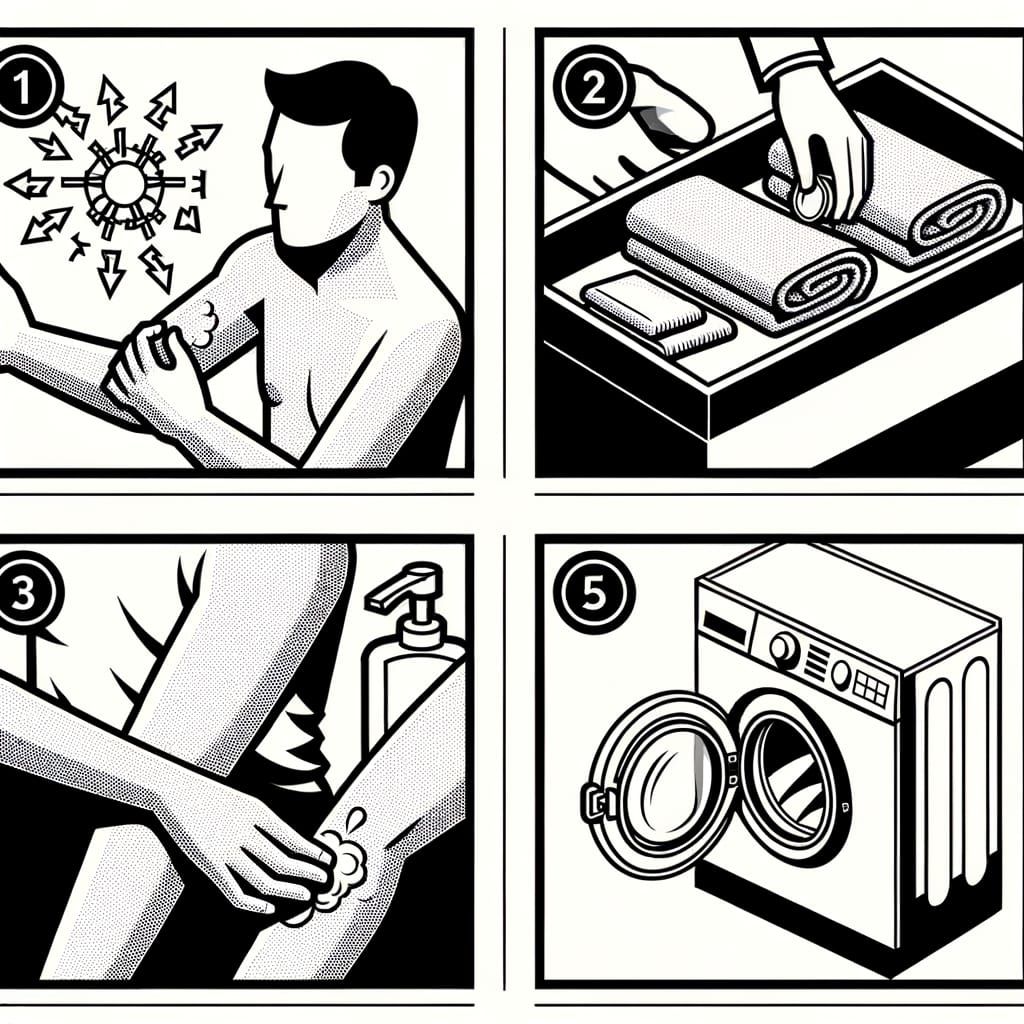 1

2

3

5