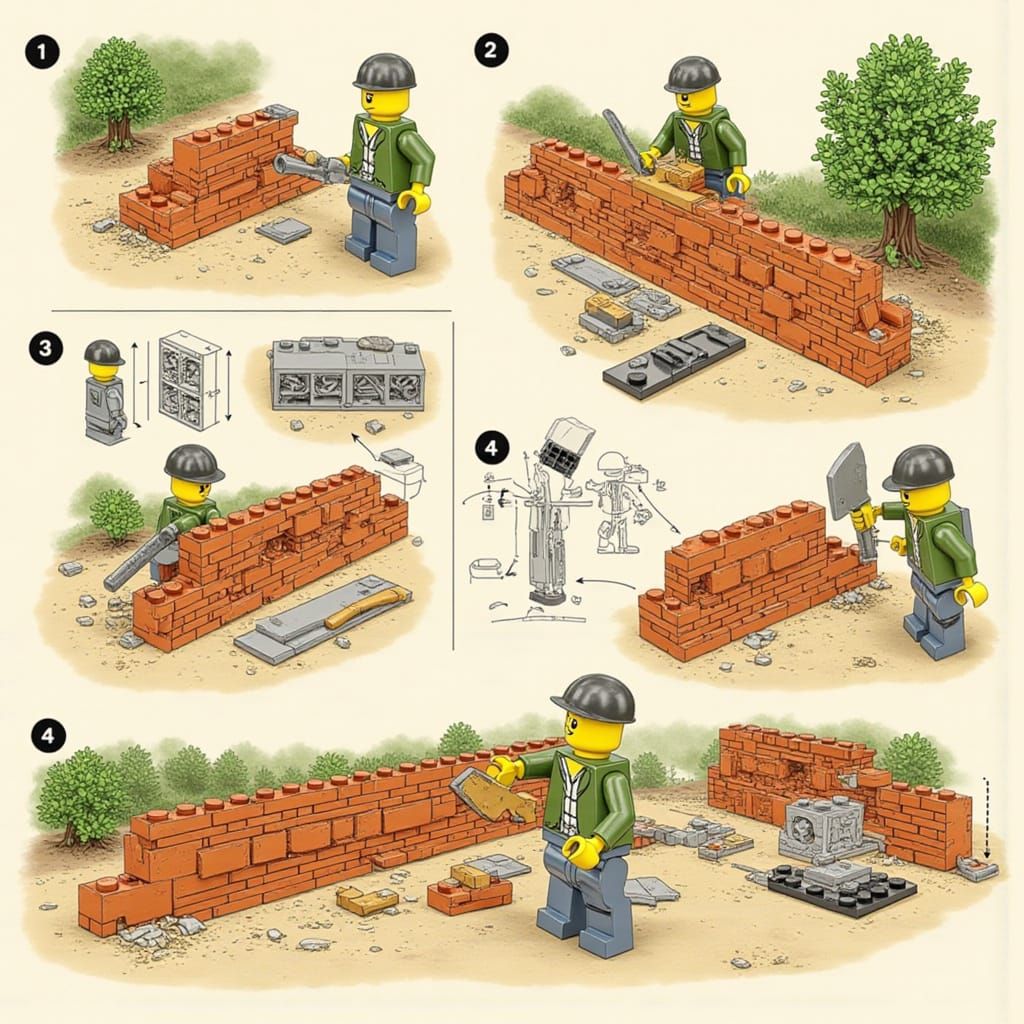 1

2

3

4

4