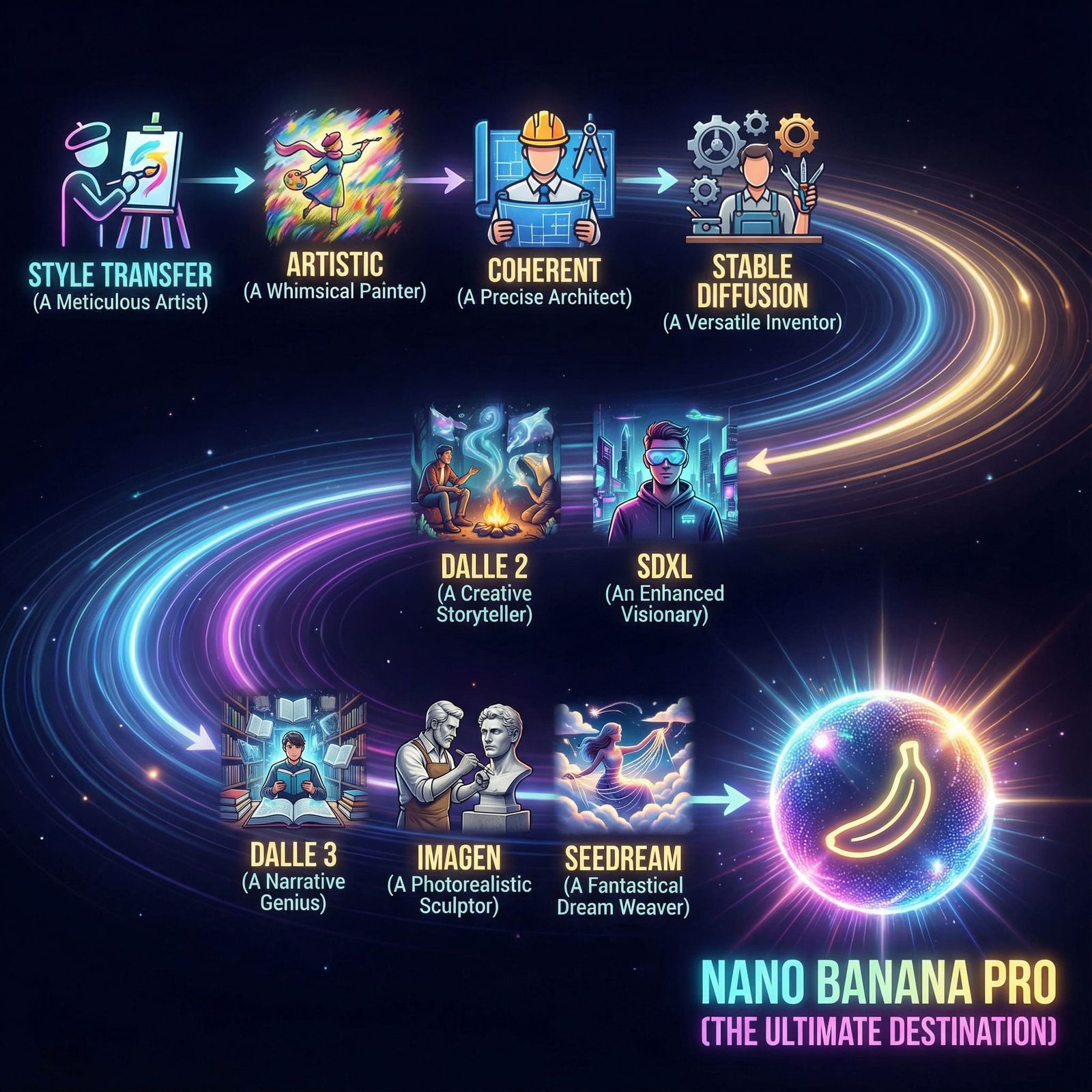 STYLE TRANSFER
(A Meticulous Artist)

ARTISTIC
(A Whimsical Painter)

COHERENT
(A Precise Architect)

STABLE DIFFUSION
(A Versatile Inventor)

DALLE 2
(A Creative Storyteller)

SDXL
(An Enhanced Visionary)

DALLE 3
(A Narrative Genius)

IMAGEN
(A Photorealistic Sculptor)

SEEDREAM
(A Fantastical Dream Weaver)

NANO BANANA PRO
(THE ULTIMATE DESTINATION)