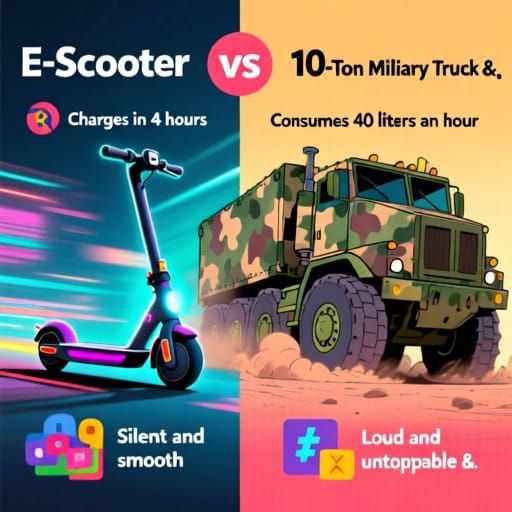 E-Scooter VS 10-Ton Miliary Truck &.

Charges in 4 hours

Consumes 40 liters an hour

Silent and smooth

Loud and untoppable &.