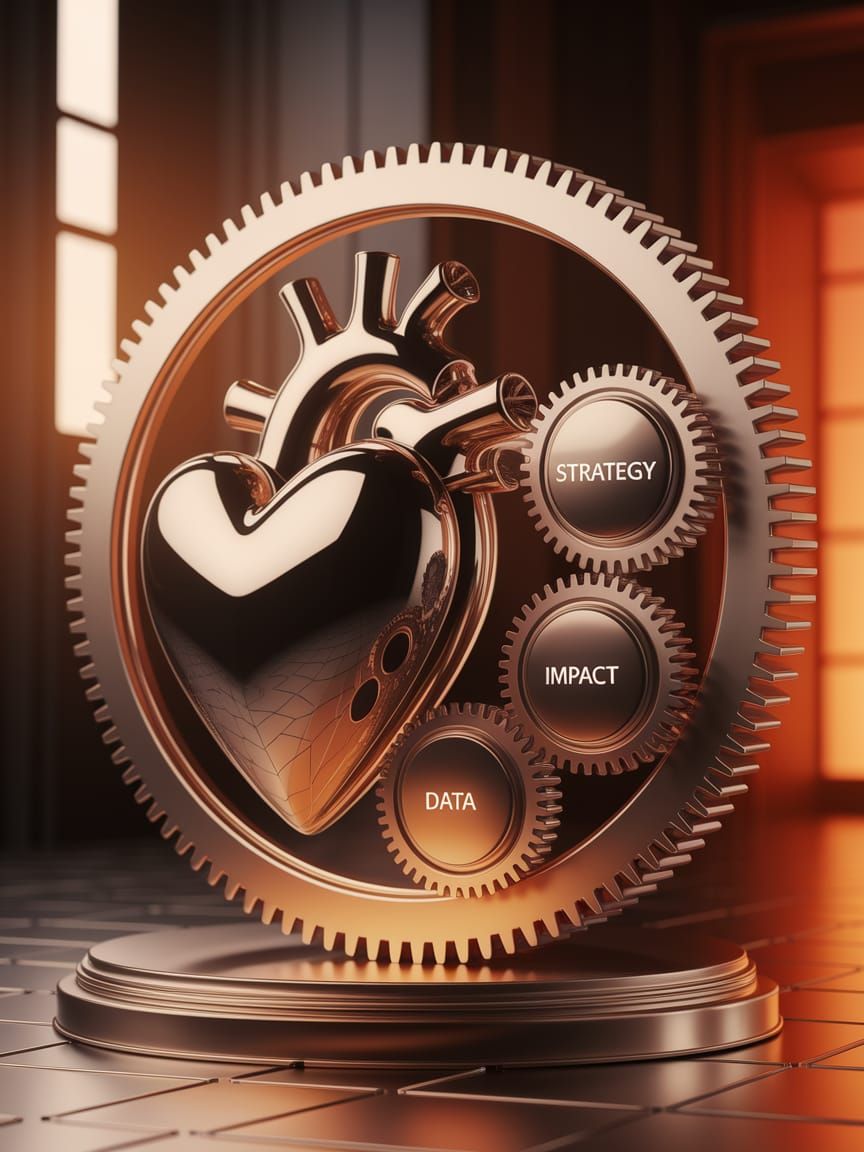 STRATEGY

IMPACT

DATA