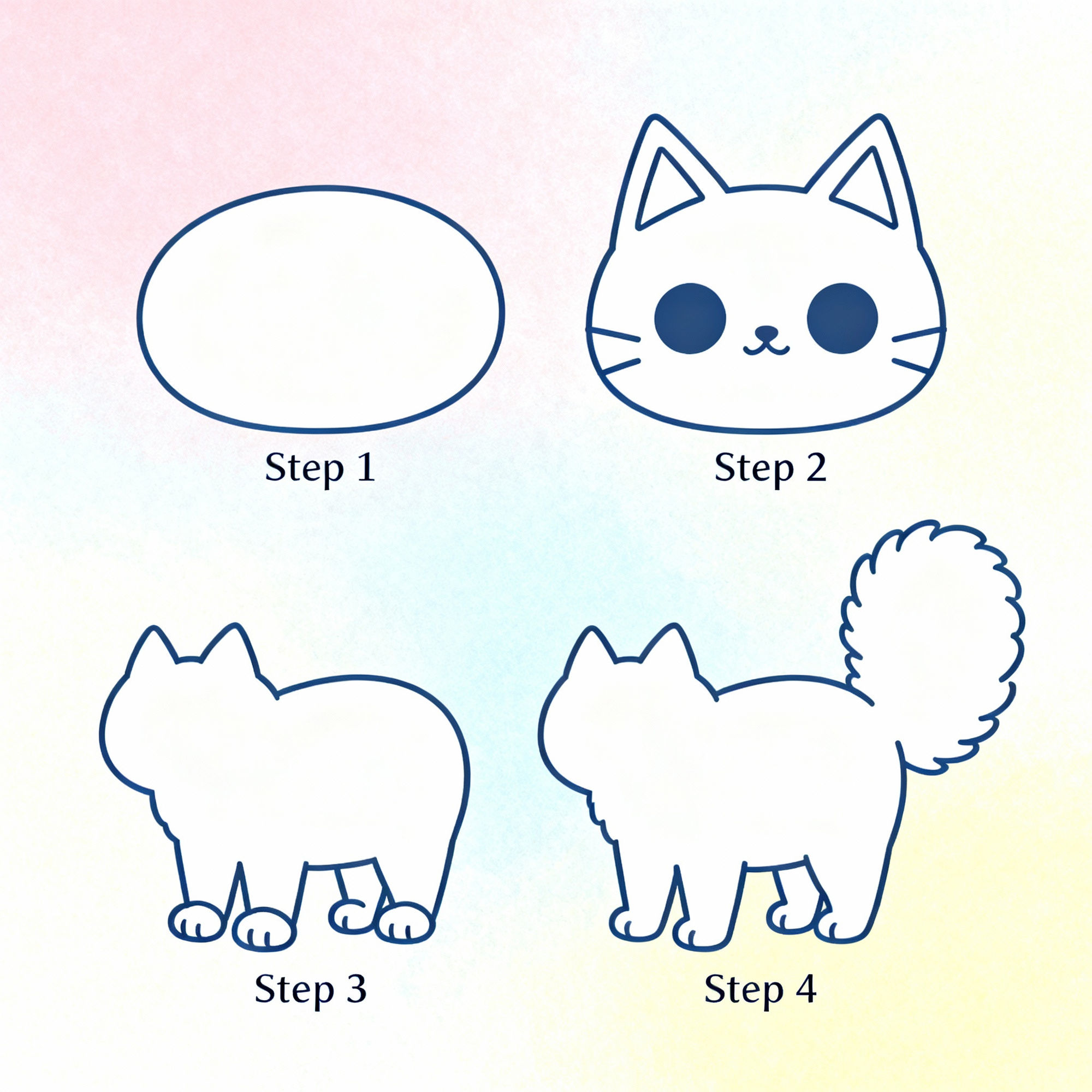 Step 1

Step 2

Step 3

Step 4