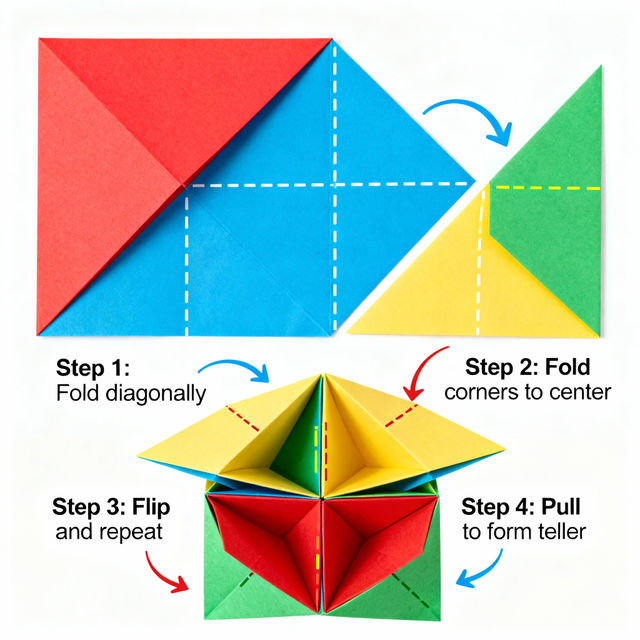 Step 1:
Fold diagonally

Step 2: Fold
corners to center

Step 3: Flip
and repeat

Step 4: Pull
to form teller