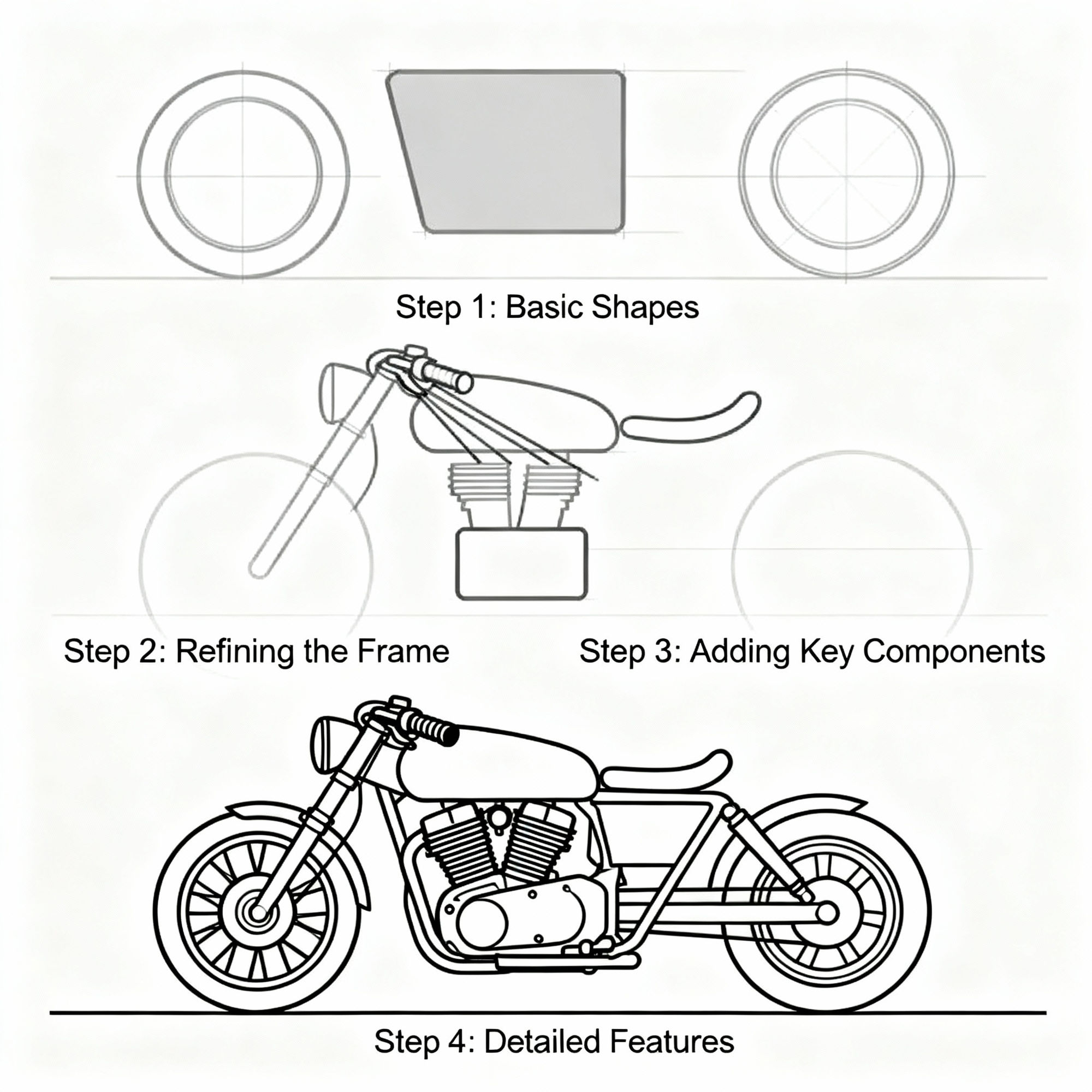 Step 1: Basic Shapes

Step 2: Refining the Frame

Step 3: Adding Key Components

Step 4: Detailed Features