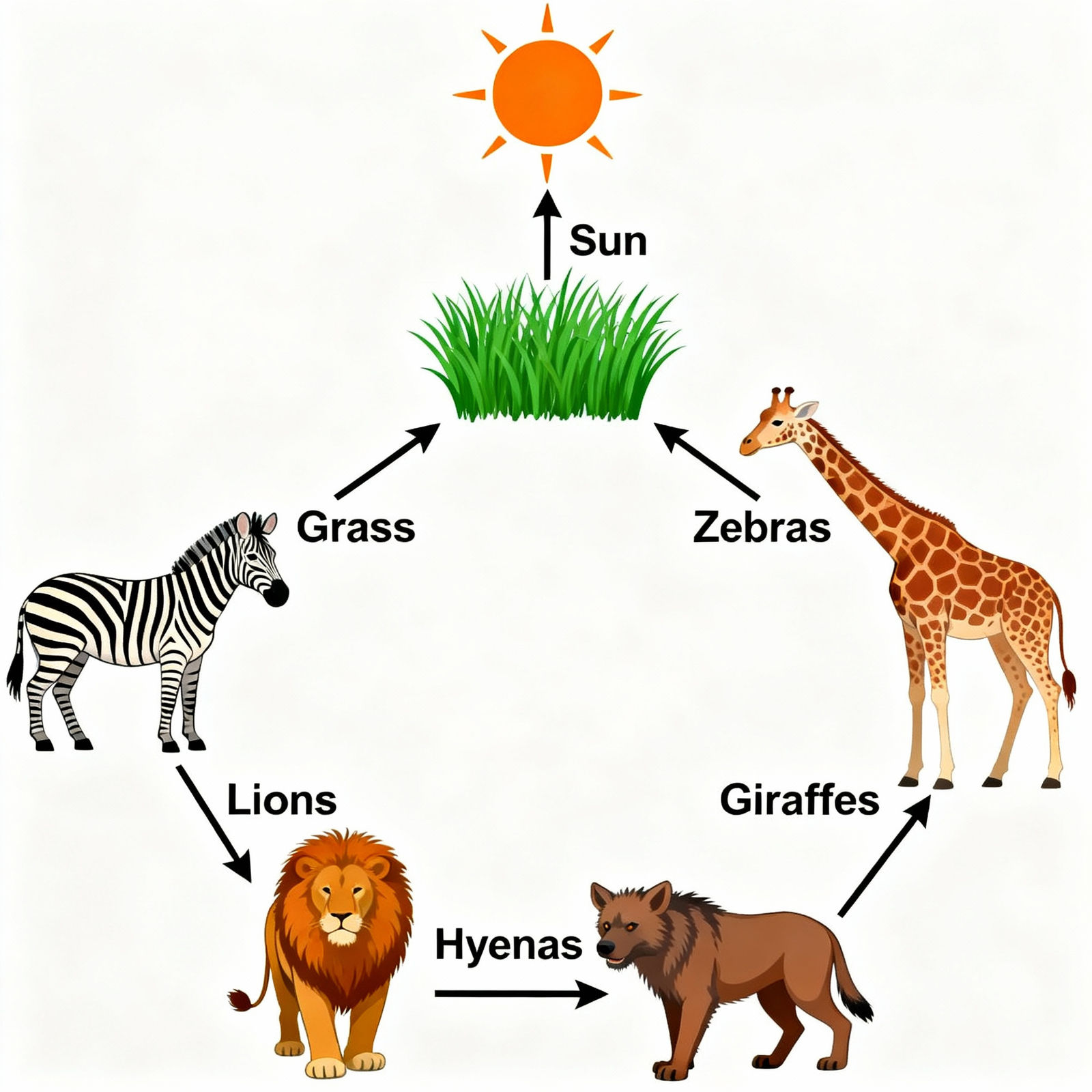 Sun

Grass

Zebras

Lions

Giraffes

Hyenas