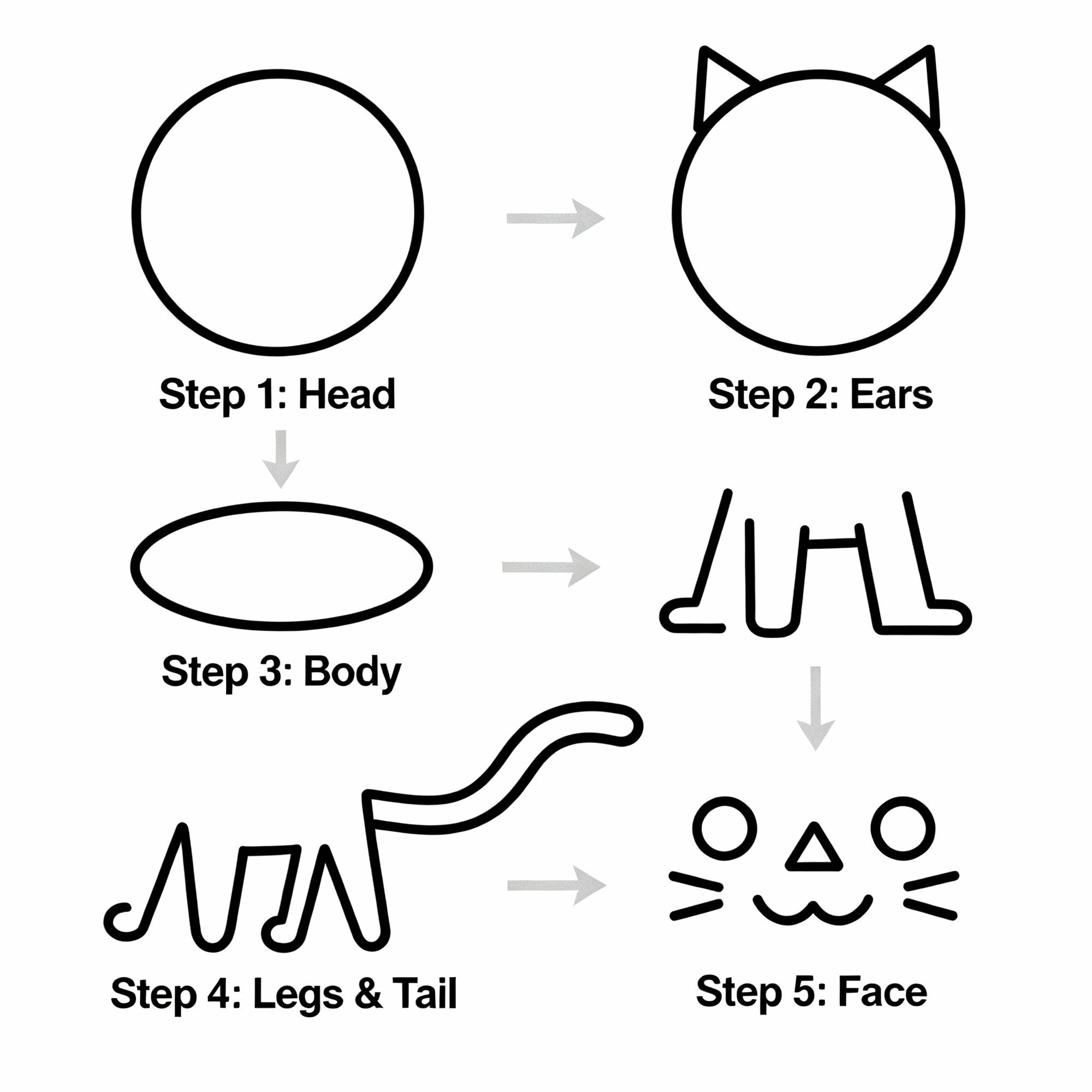 Step 1: Head

Step 2: Ears

Step 3: Body

Step 4: Legs & Tail

Step 5: Face