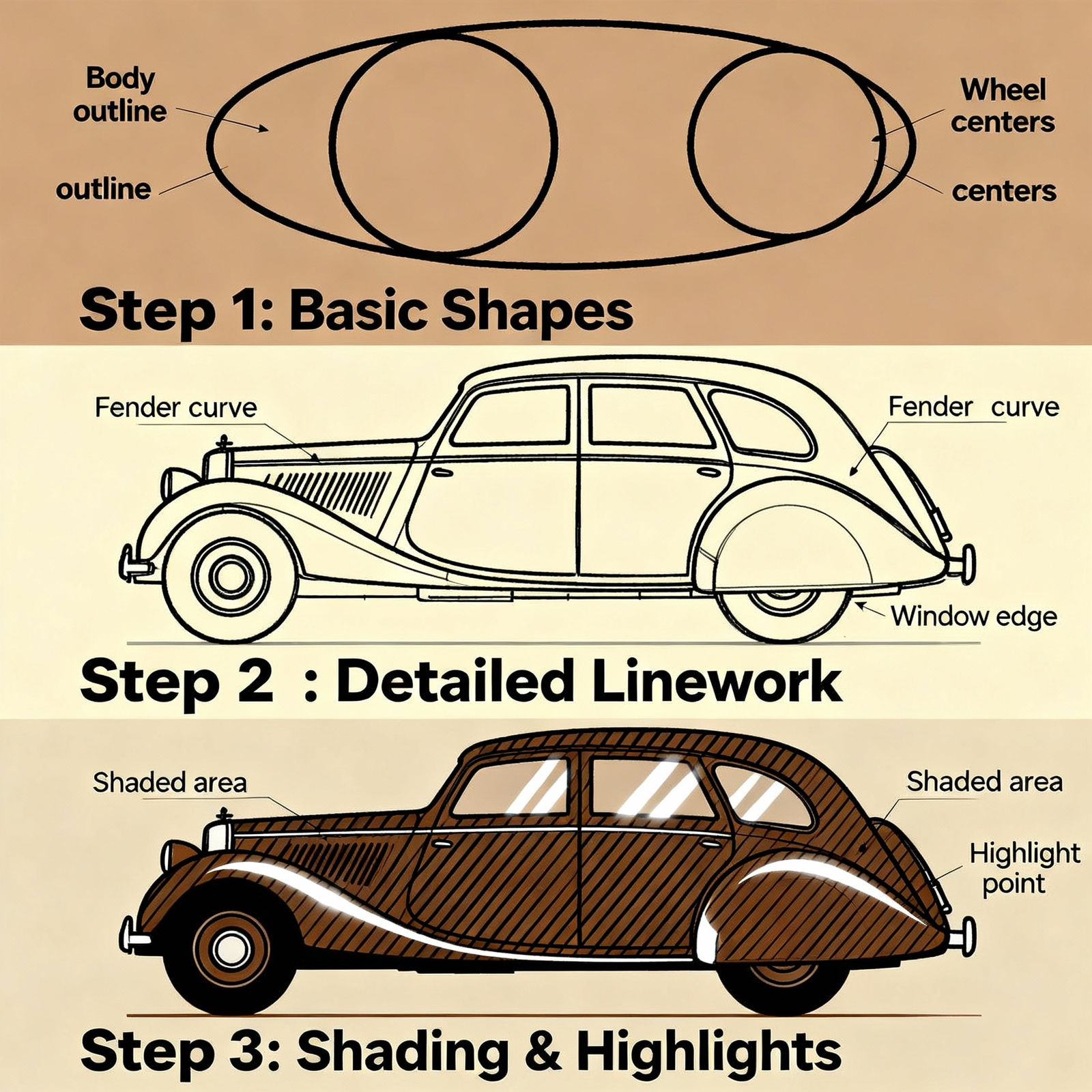 Body outline

outline

Wheel centers

centers

Step 1: Basic Shapes

Fender curve

Fender curve

Window edge

Step 2 : Detailed Linework

Shaded area

Shaded area

Highlight point

Step 3: Shading & Highlights