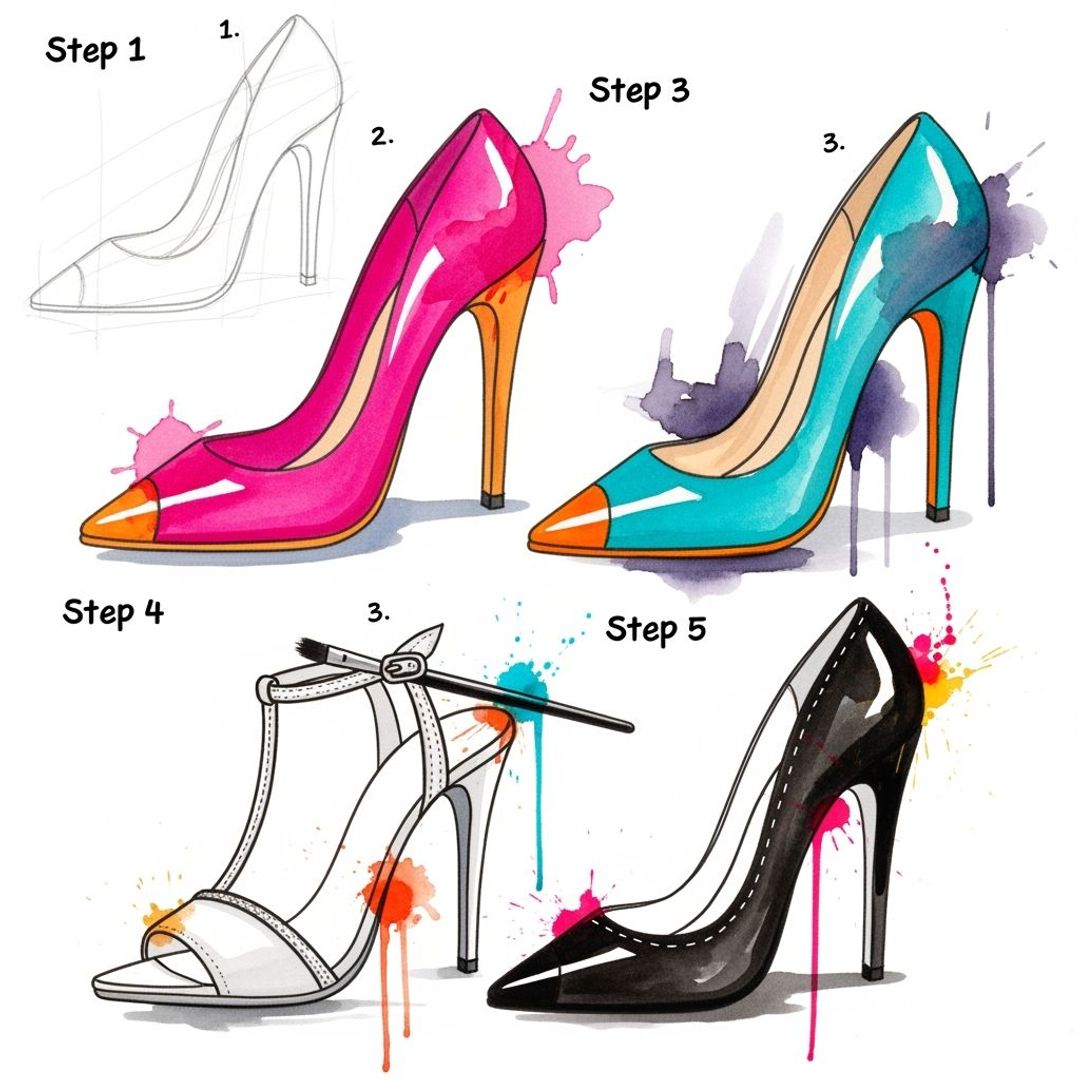 Step 1
1.
2.
Step 3
3.
Step 4
3.
Step 5