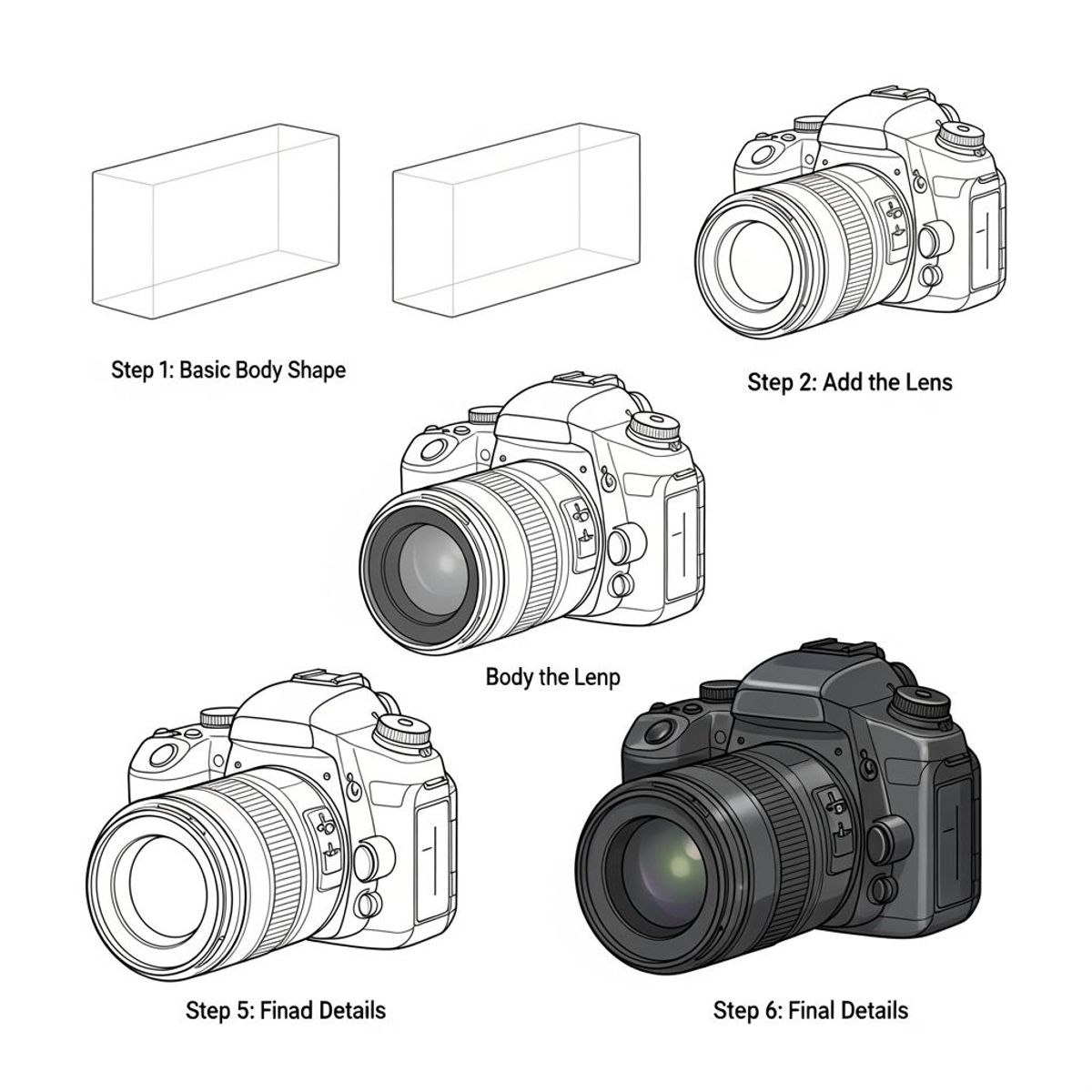 Step 1: Basic Body Shape

Step 2: Add the Lens

Body the Lenp

Step 5: Finad Details

Step 6: Final Details