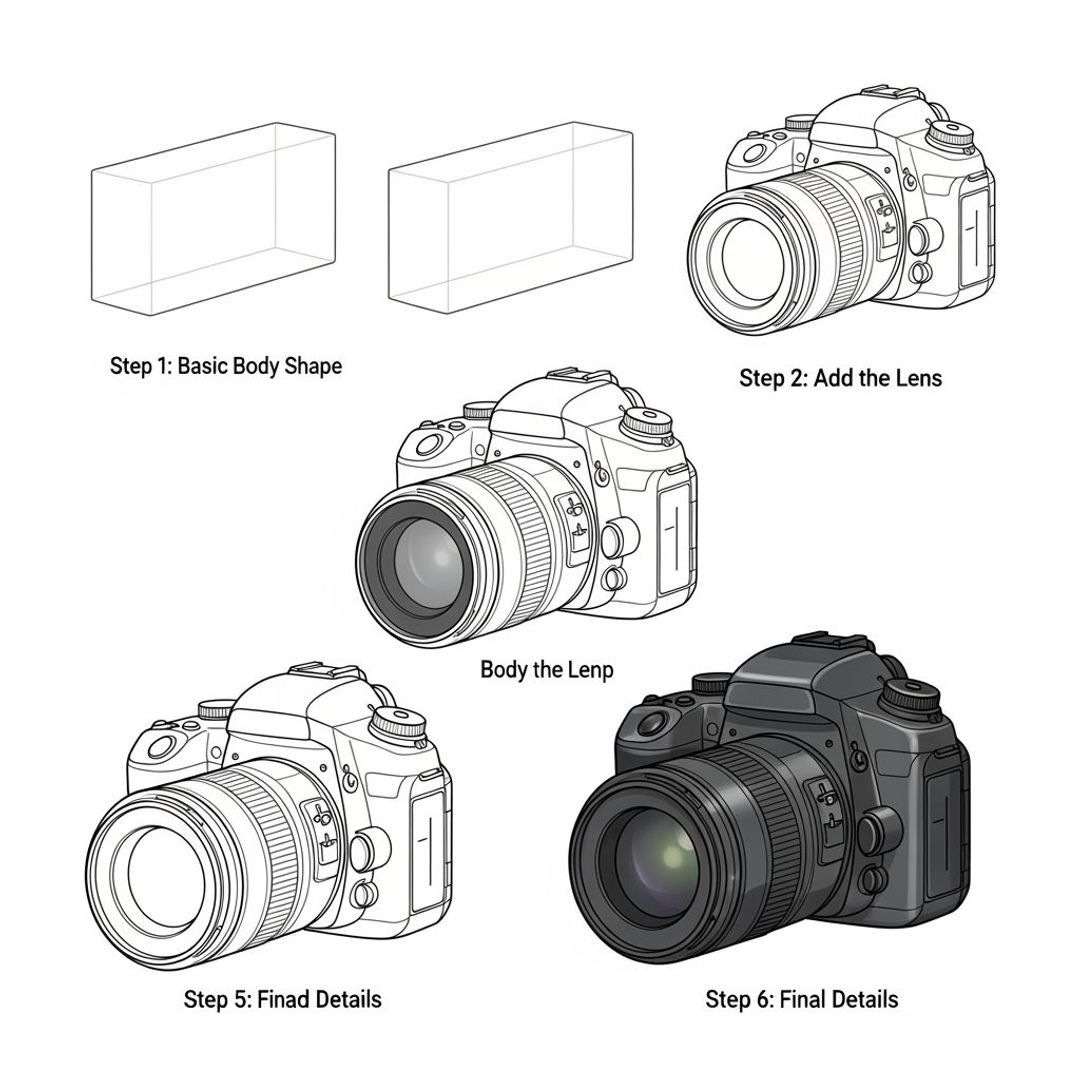 Step 1: Basic Body Shape

Step 2: Add the Lens

Body the Lenp

Step 5: Finad Details

Step 6: Final Details