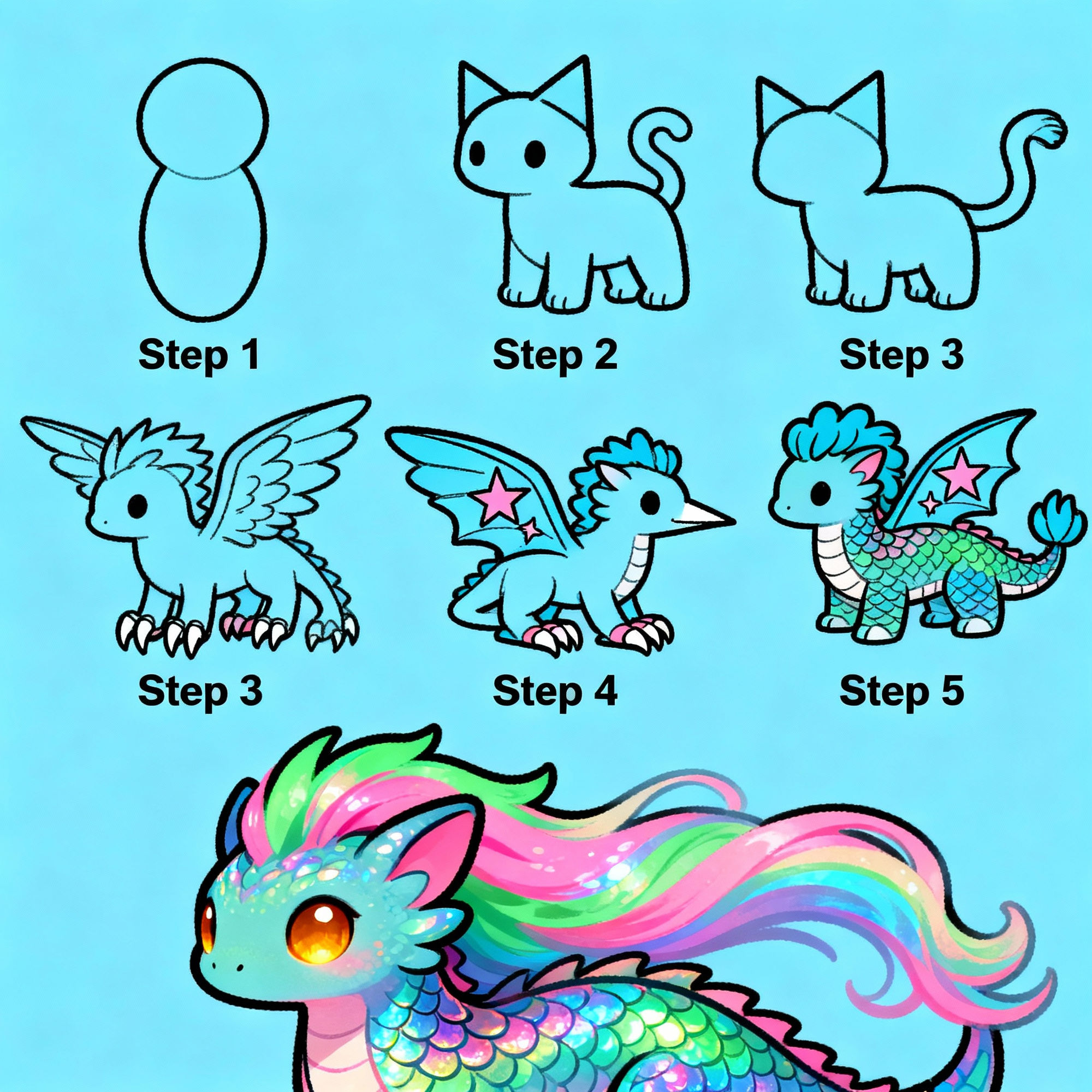 Step 1

Step 2

Step 3

Step 3

Step 4

Step 5