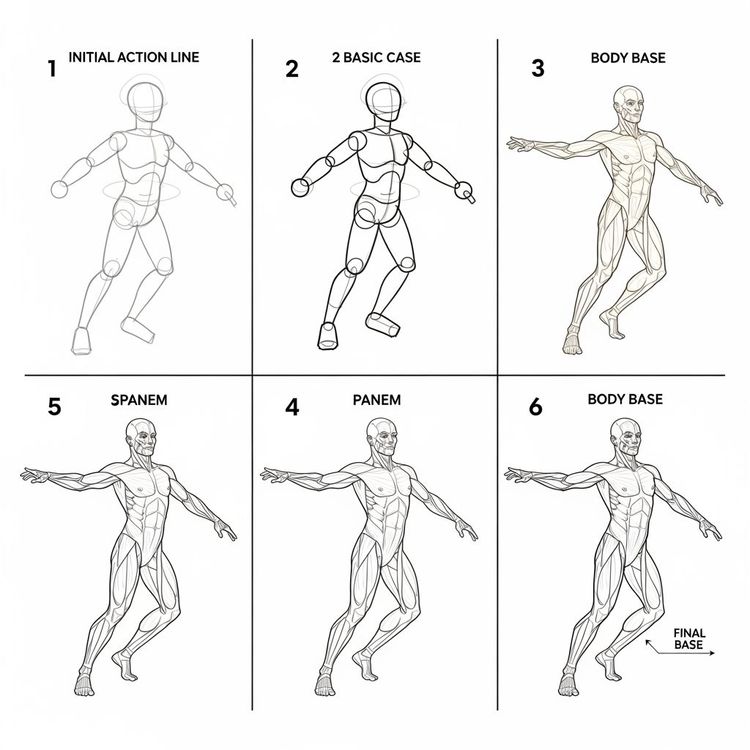 1 INITIAL ACTION LINE

2 2 BASIC CASE

3 BODY BASE

5 SPANEM

4 PANEM

6 BODY BASE

FINAL BASE