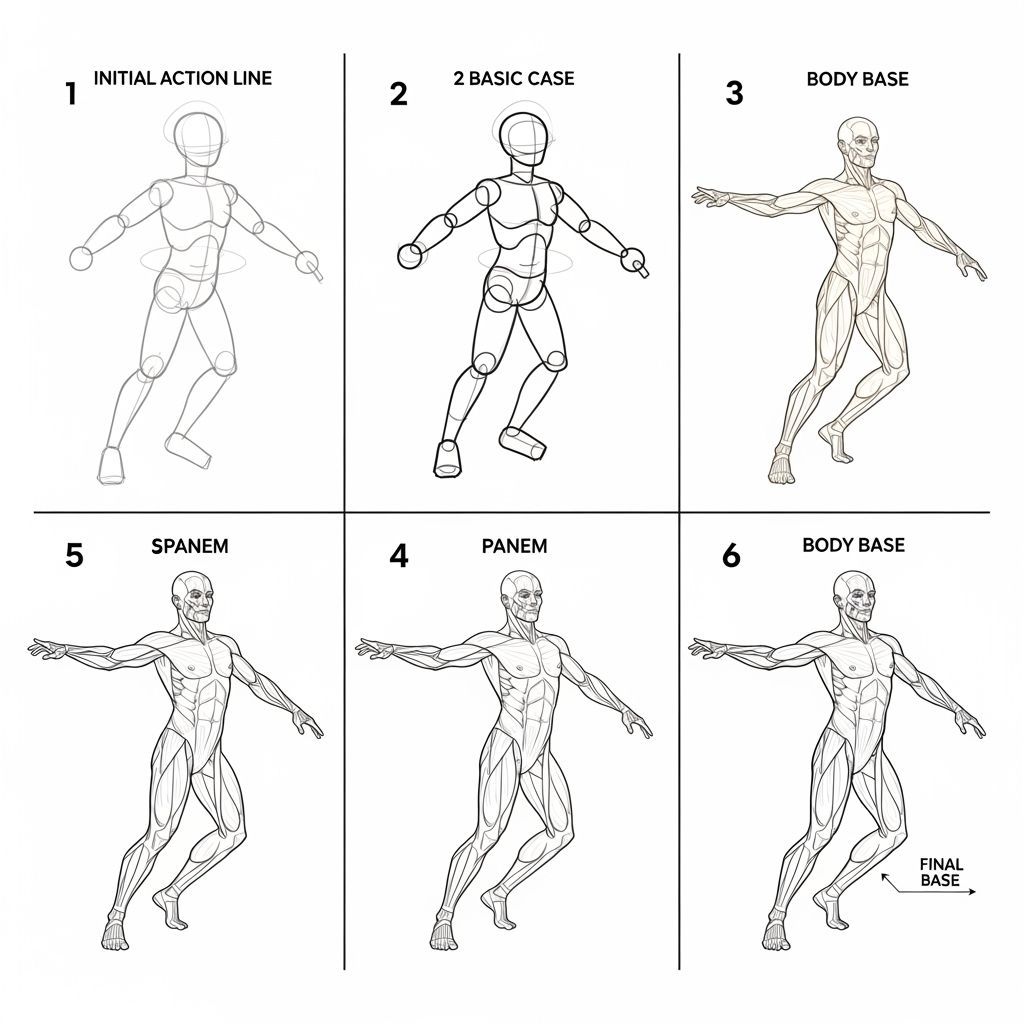 1 INITIAL ACTION LINE

2 2 BASIC CASE

3 BODY BASE

5 SPANEM

4 PANEM

6 BODY BASE

FINAL BASE