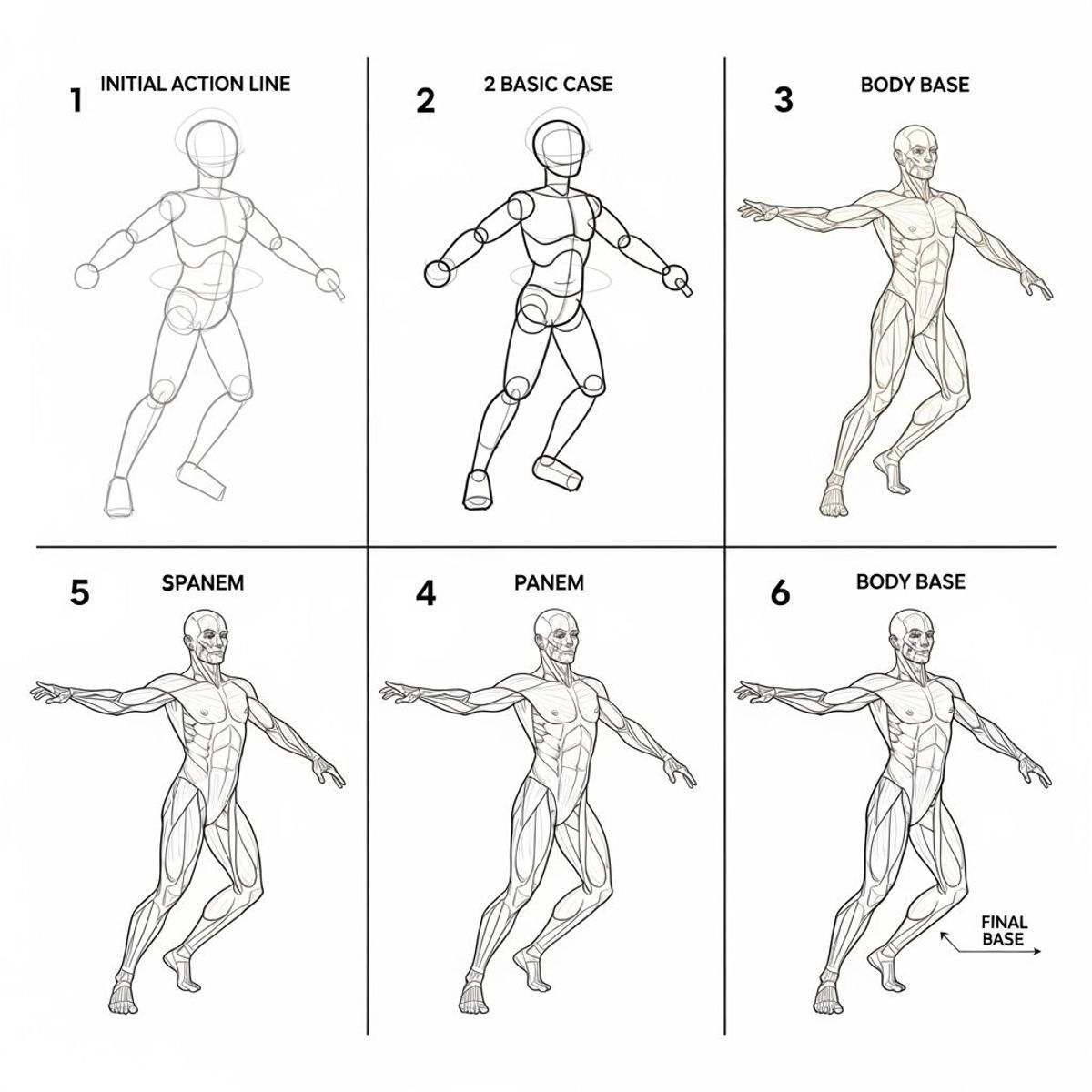 1 INITIAL ACTION LINE

2 2 BASIC CASE

3 BODY BASE

5 SPANEM

4 PANEM

6 BODY BASE

FINAL BASE