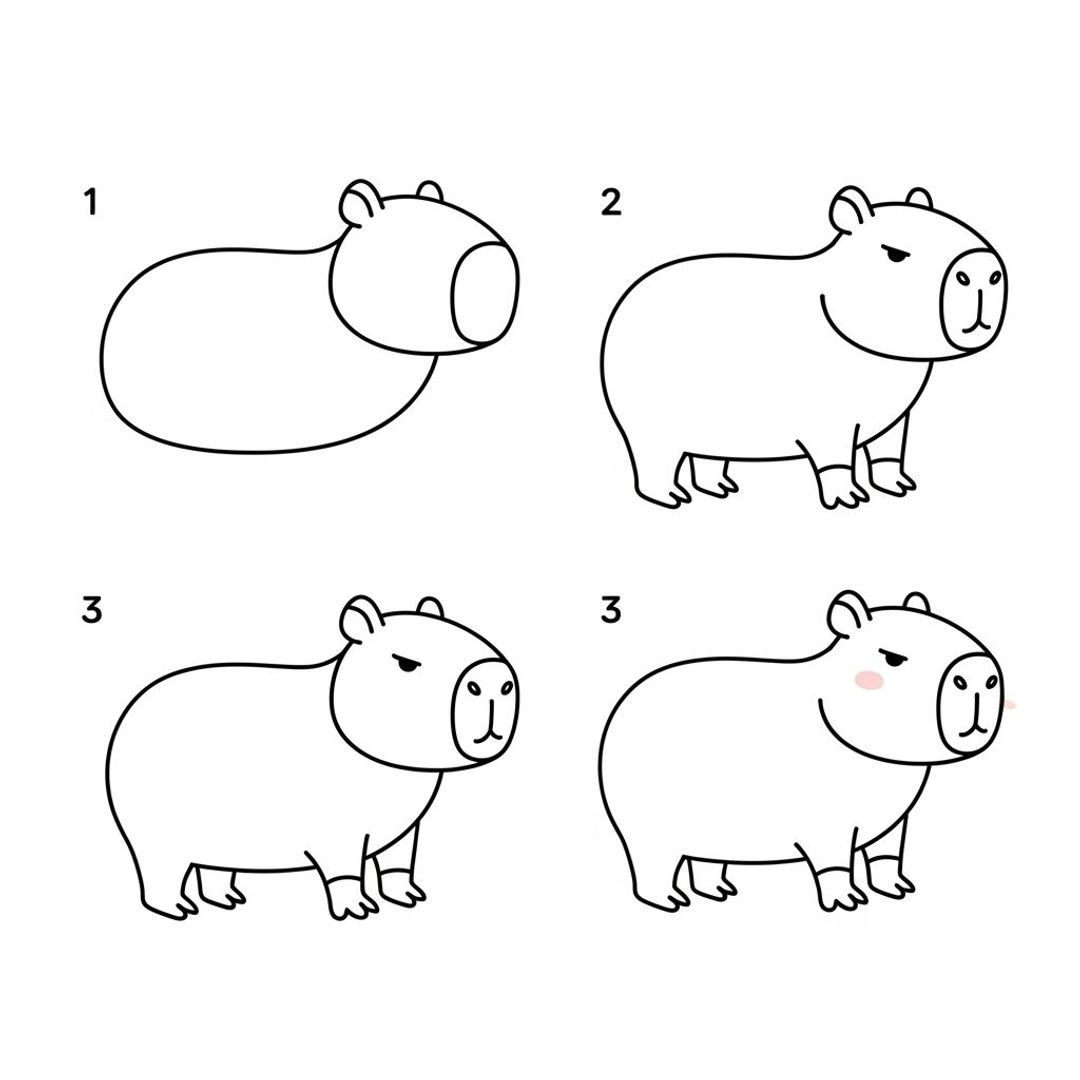 1

2

3

3