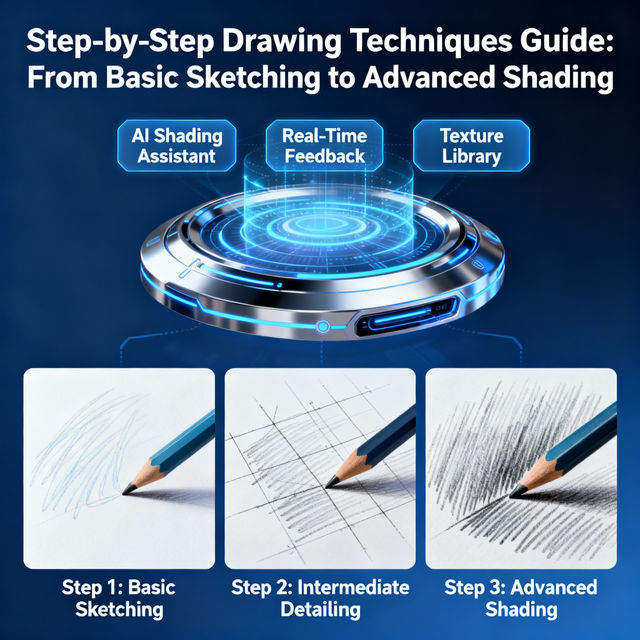 Step-by-Step Drawing Techniques Guide: From Basic Sketching to Advanced Shading

AI Shading Assistant

Real-Time Feedback

Texture Library

Step 1: Basic Sketching

Step 2: Intermediate Detailing

Step 3: Advanced Shading