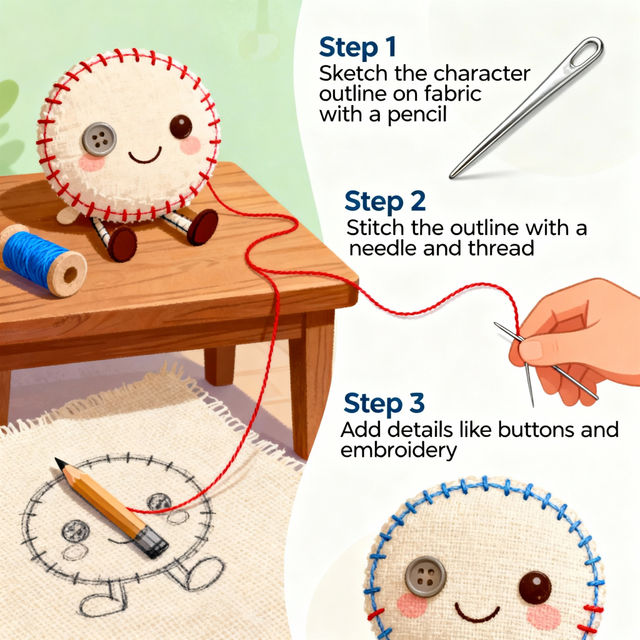 Step 1
Sketch the character outline on fabric with a pencil

Step 2
Stitch the outline with a needle and thread

Step 3
Add details like buttons and embroidery