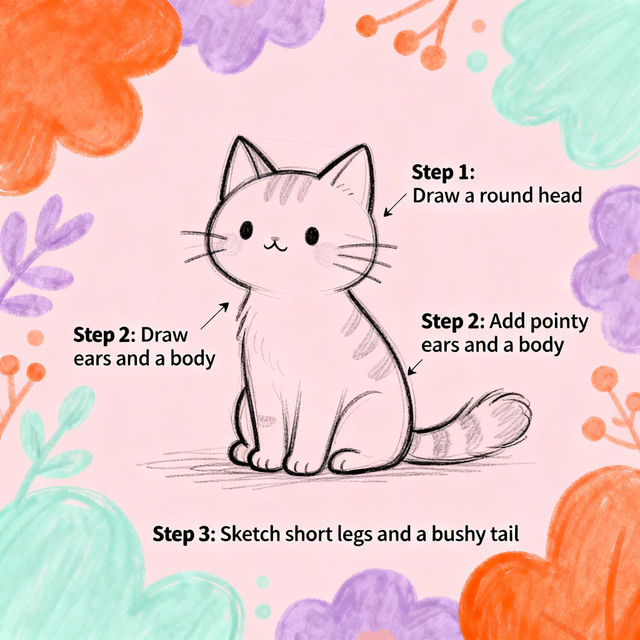 Step 1:
Draw a round head

Step 2: Draw ears and a body

Step 2: Add pointy ears and a body

Step 3: Sketch short legs and a bushy tail