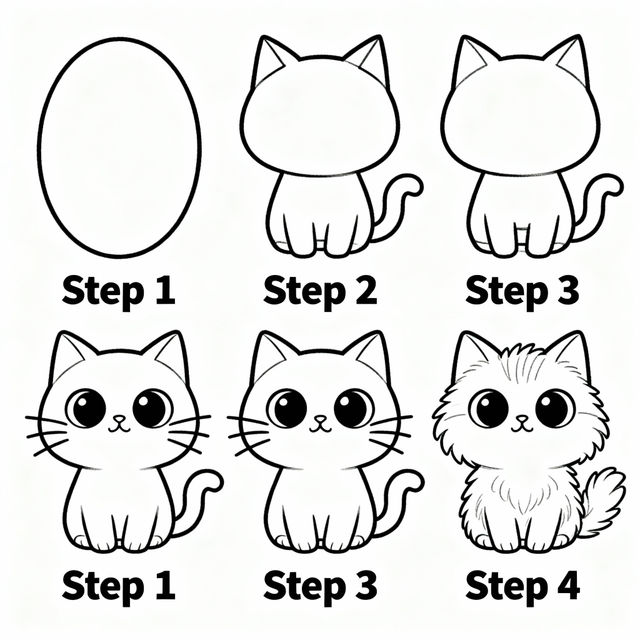 Step 1

Step 2

Step 3

Step 1

Step 3

Step 4