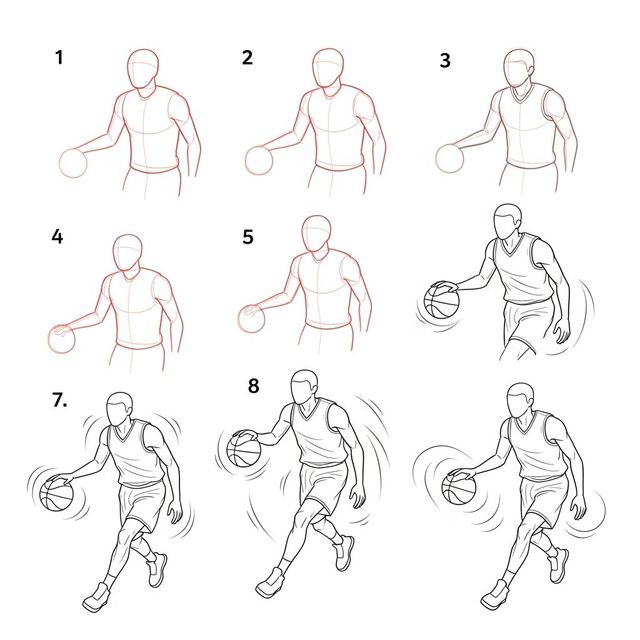 1

2

3

4

5

7.

8