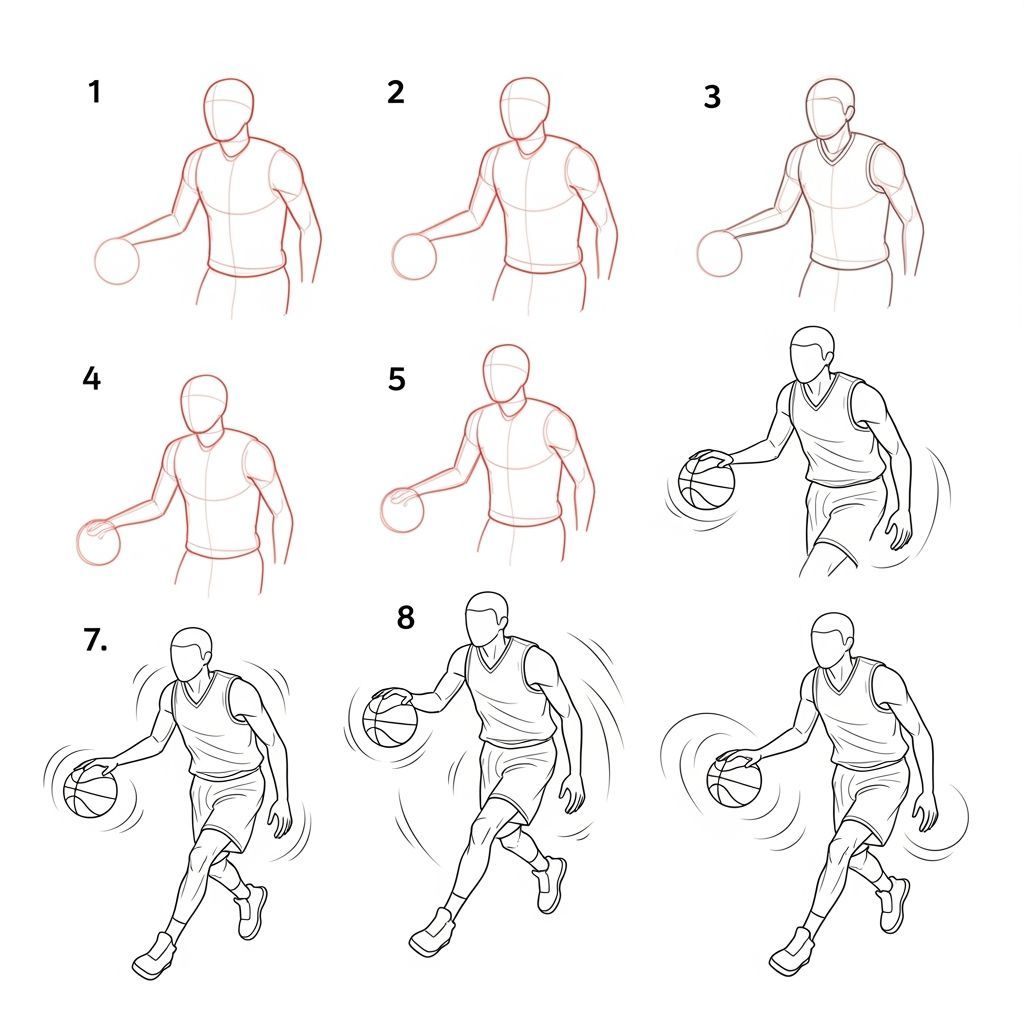 1

2

3

4

5

7.

8