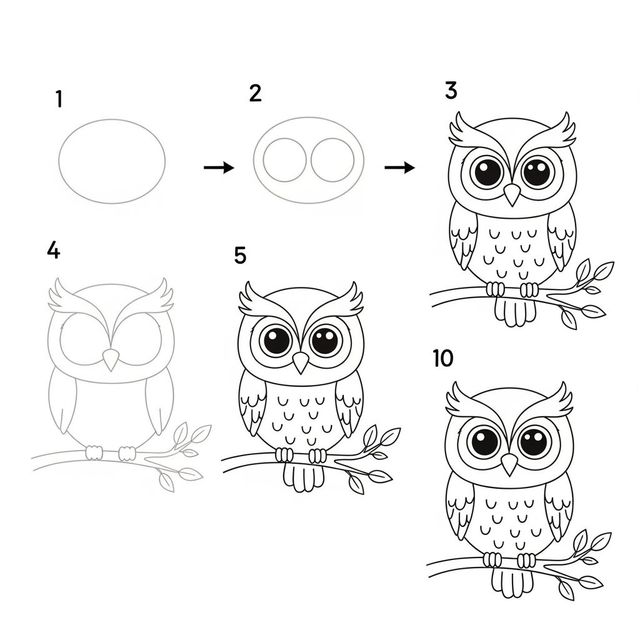 1

2

3

4

5

10