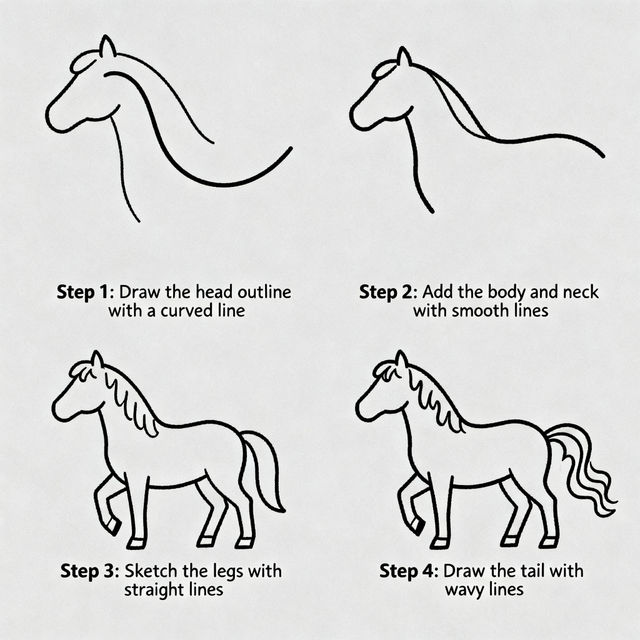 **Step 1:** Draw the head outline with a curved line

**Step 2:** Add the body and neck with smooth lines

**Step 3:** Sketch the legs with straight lines

**Step 4:** Draw the tail with wavy lines