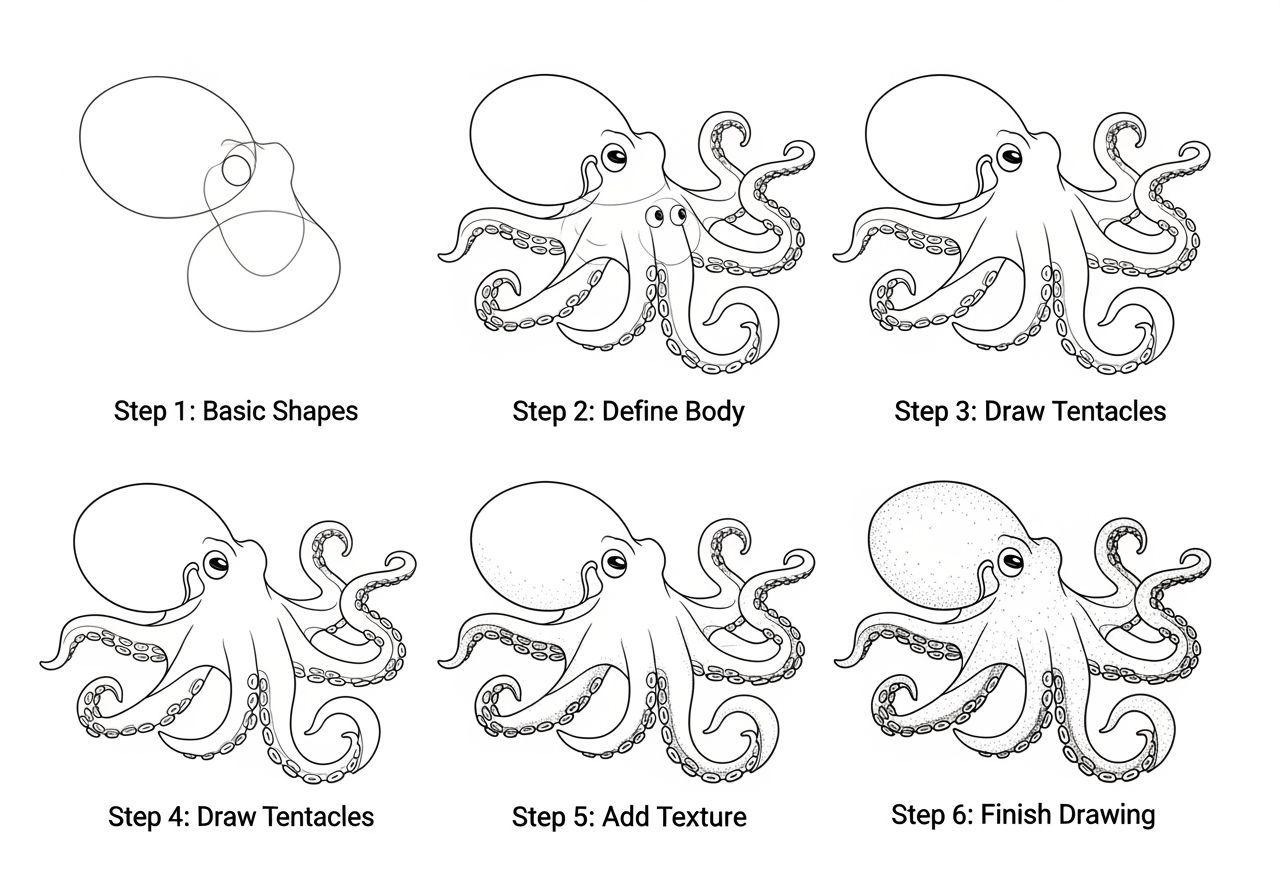 Step 1: Basic Shapes

Step 2: Define Body

Step 3: Draw Tentacles

Step 4: Draw Tentacles

Step 5: Add Texture

Step 6: Finish Drawing