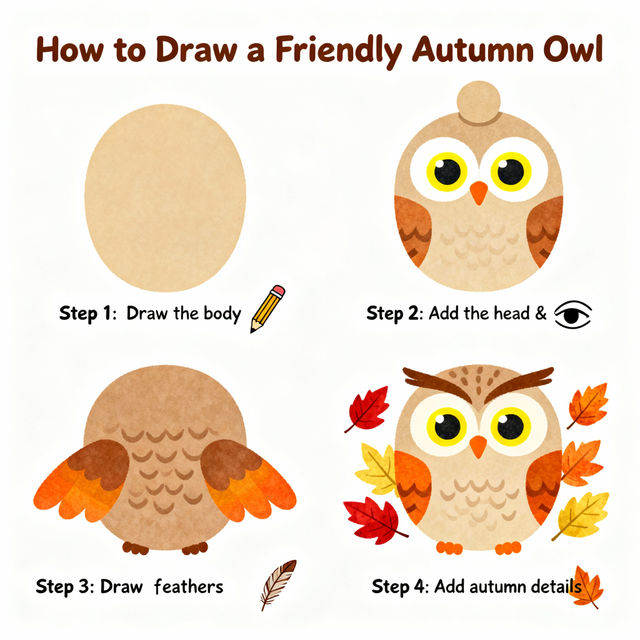 How to Draw a Friendly Autumn Owl

Step 1: Draw the body

Step 2: Add the head &

Step 3: Draw feathers

Step 4: Add autumn details