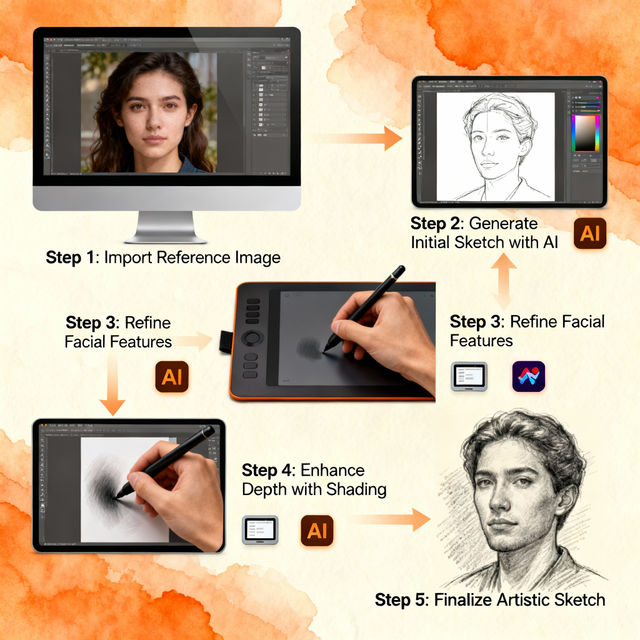 Step 1: Import Reference Image

Step 2: Generate Initial Sketch with AI

AI

Step 3: Refine Facial Features

AI

Step 3: Refine Facial Features

Step 4: Enhance Depth with Shading

AI

Step 5: Finalize Artistic Sketch