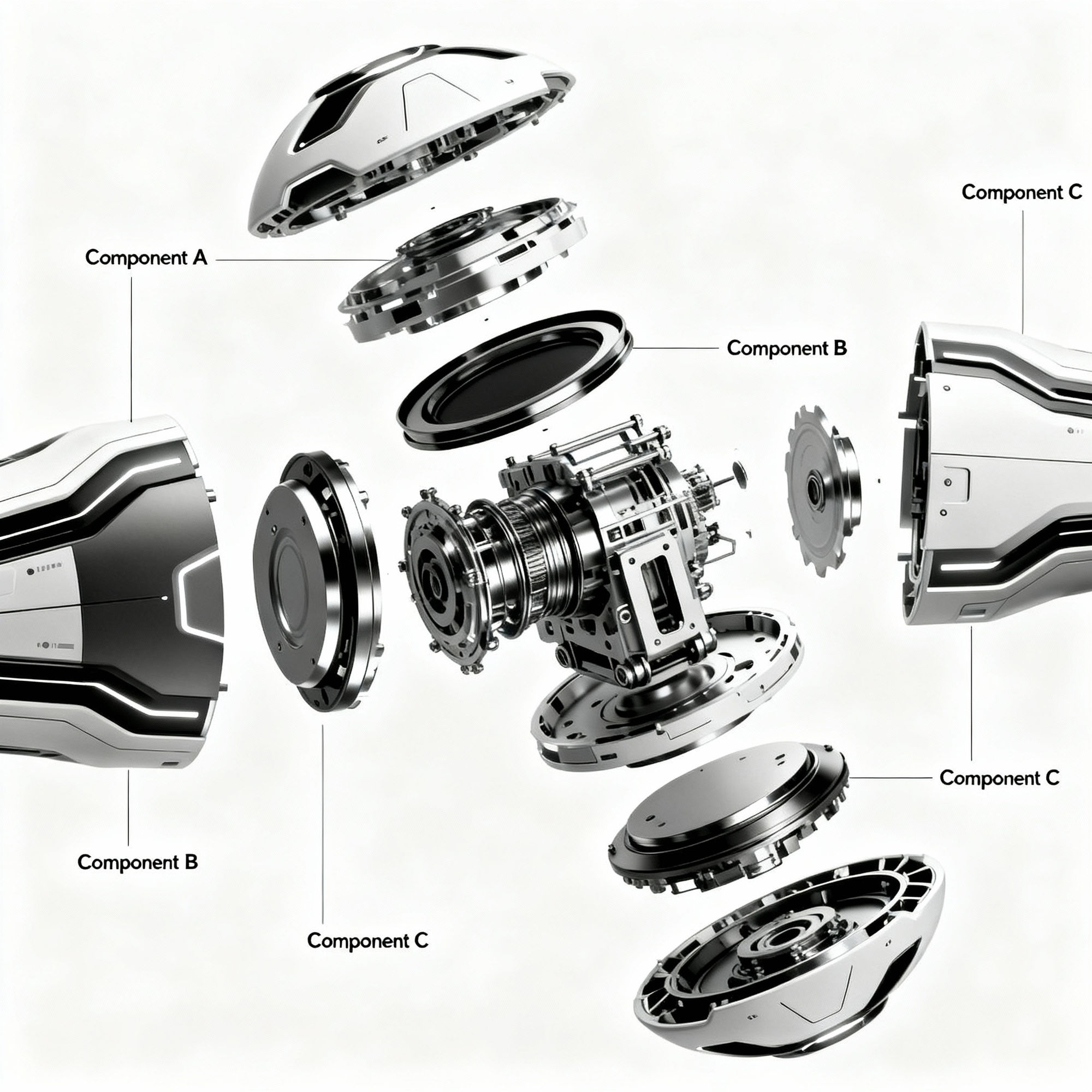 Component C

Component A

Component B

Component C

Component B

Component C