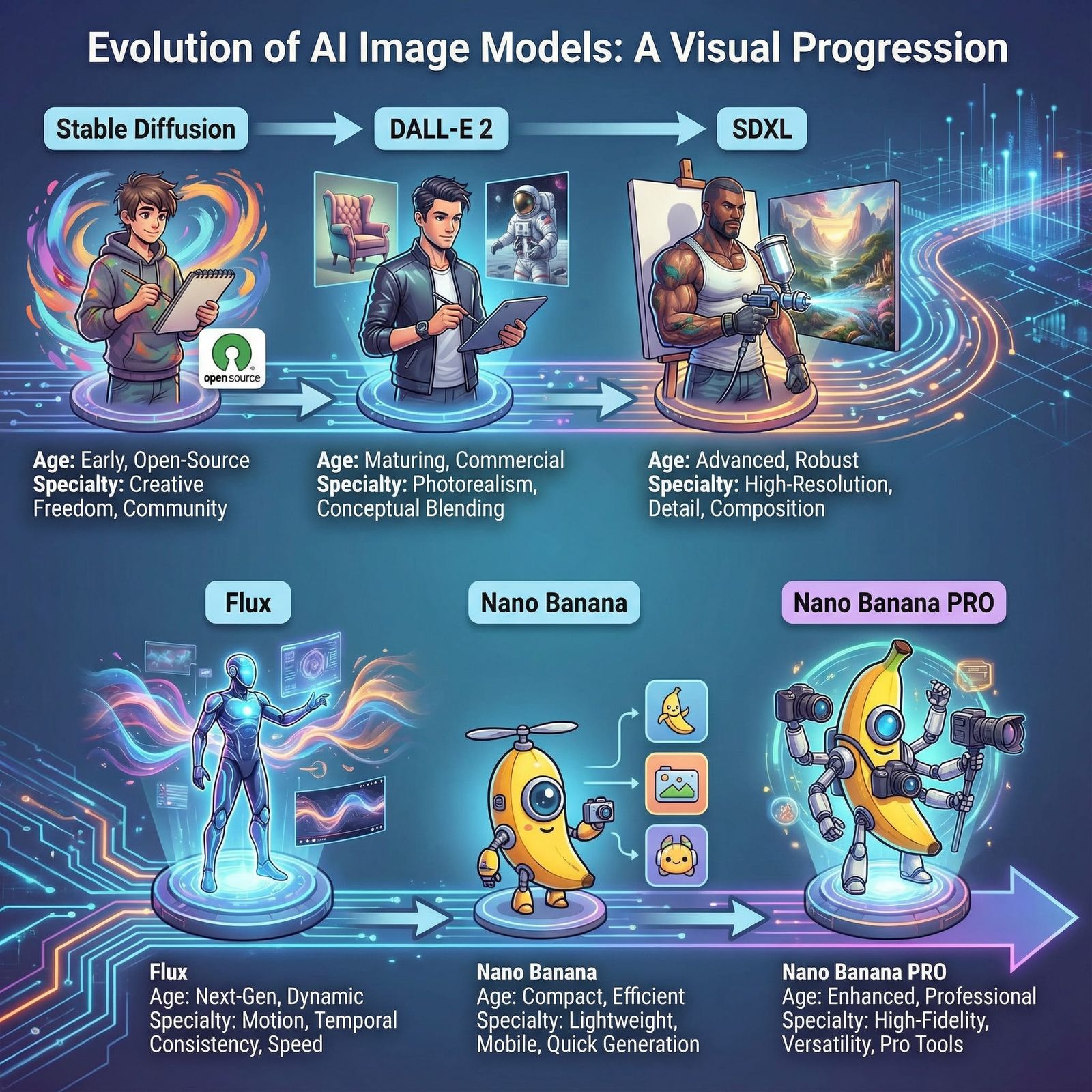 Evolution of AI Image Models: A Visual Progression

Stable Diffusion

DALL-E 2

SDXL

open source

Age: Early, Open-Source
Specialty: Creative Freedom, Community

Age: Maturing, Commercial
Specialty: Photorealism, Conceptual Blending

Age: Advanced, Robust
Specialty: High-Resolution, Detail, Composition

Flux

Nano Banana

Nano Banana PRO

Flux
Age: Next-Gen, Dynamic
Specialty: Motion, Temporal Consistency, Speed

Nano Banana
Age: Compact, Efficient
Specialty: Lightweight, Mobile, Quick Generation

Nano Banana PRO
Age: Enhanced, Professional
Specialty: High-Fidelity, Versatility, Pro Tools